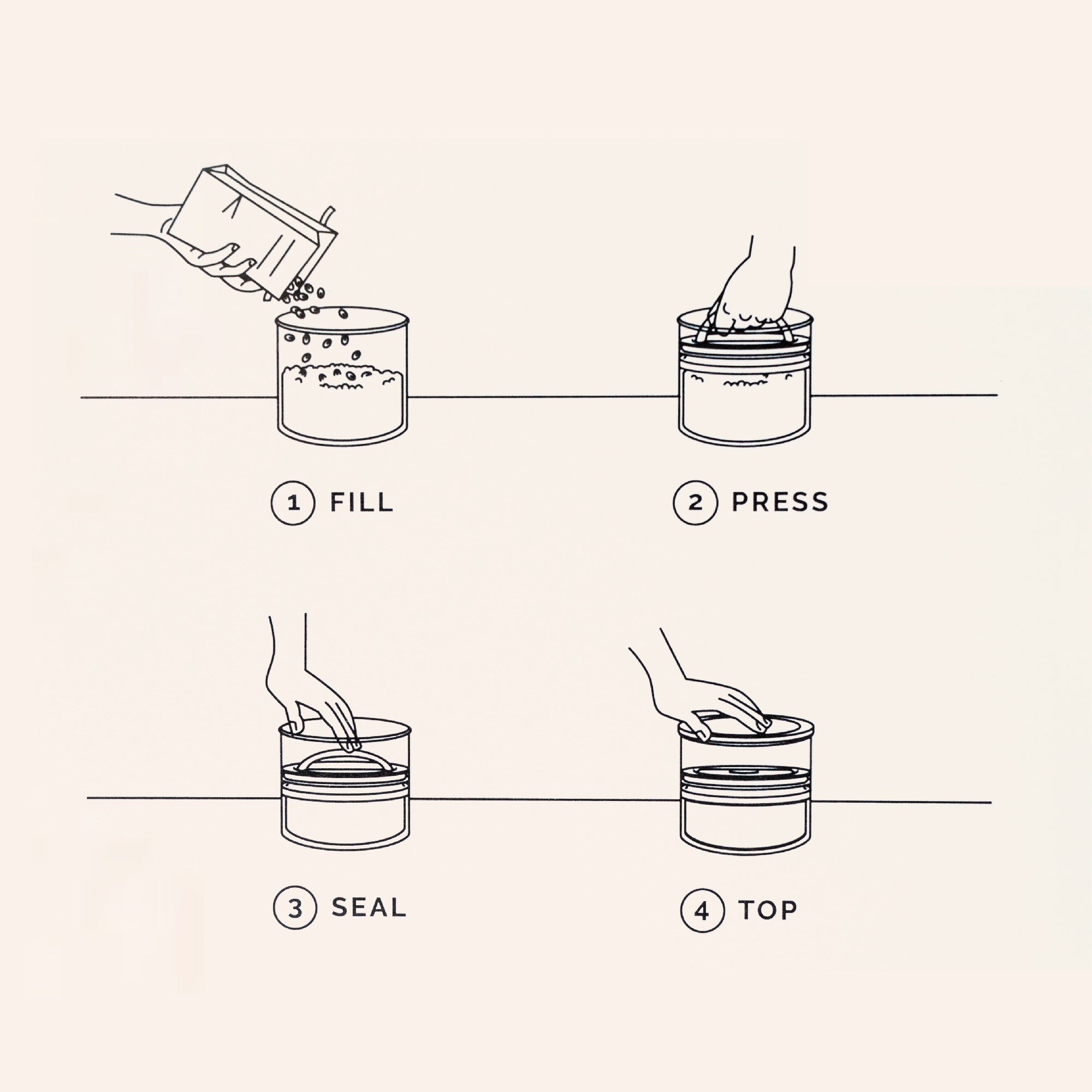 1 FILL

2 PRESS

3 SEAL

4 TOP